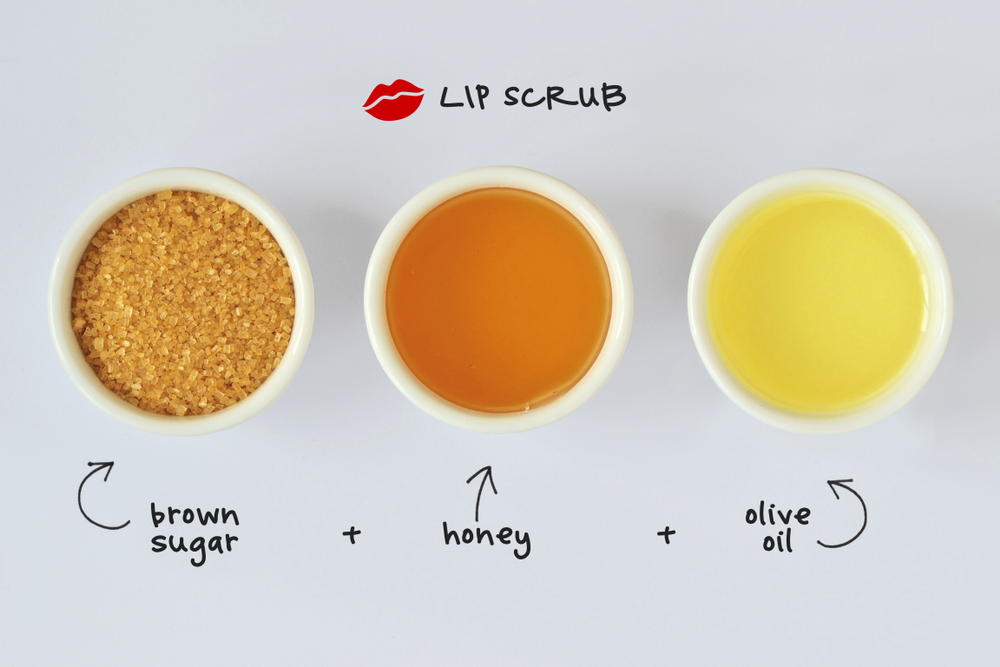 LIP SCRUB

brown sugar + honey + olive oil